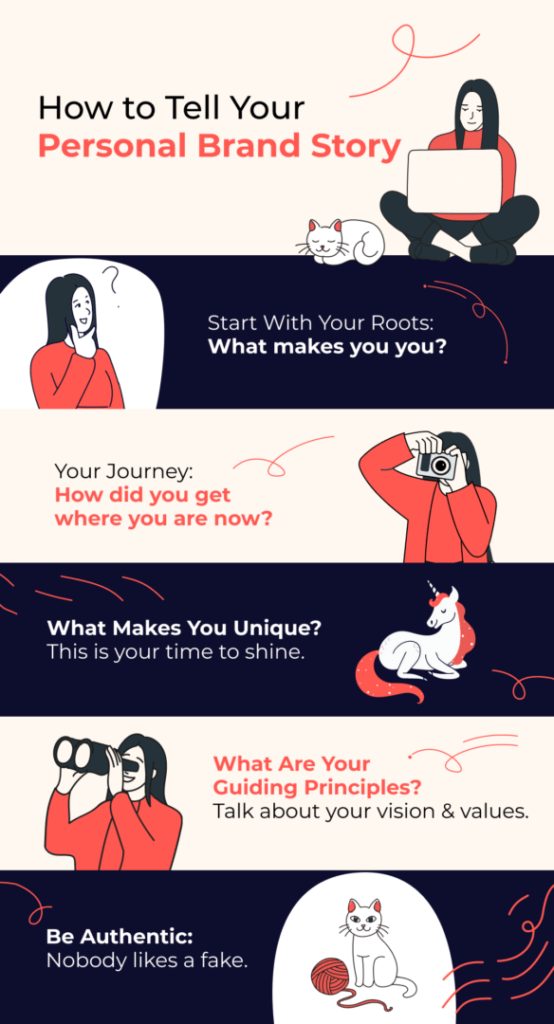 How to Tell Your
Personal Brand Story

Start With Your Roots:
What makes you you?

Your Journey:
How did you get where you are now?

What Makes You Unique?
This is your time to shine.

What Are Your Guiding Principles?
Talk about your vision & values.

Be Authentic:
Nobody likes a fake.